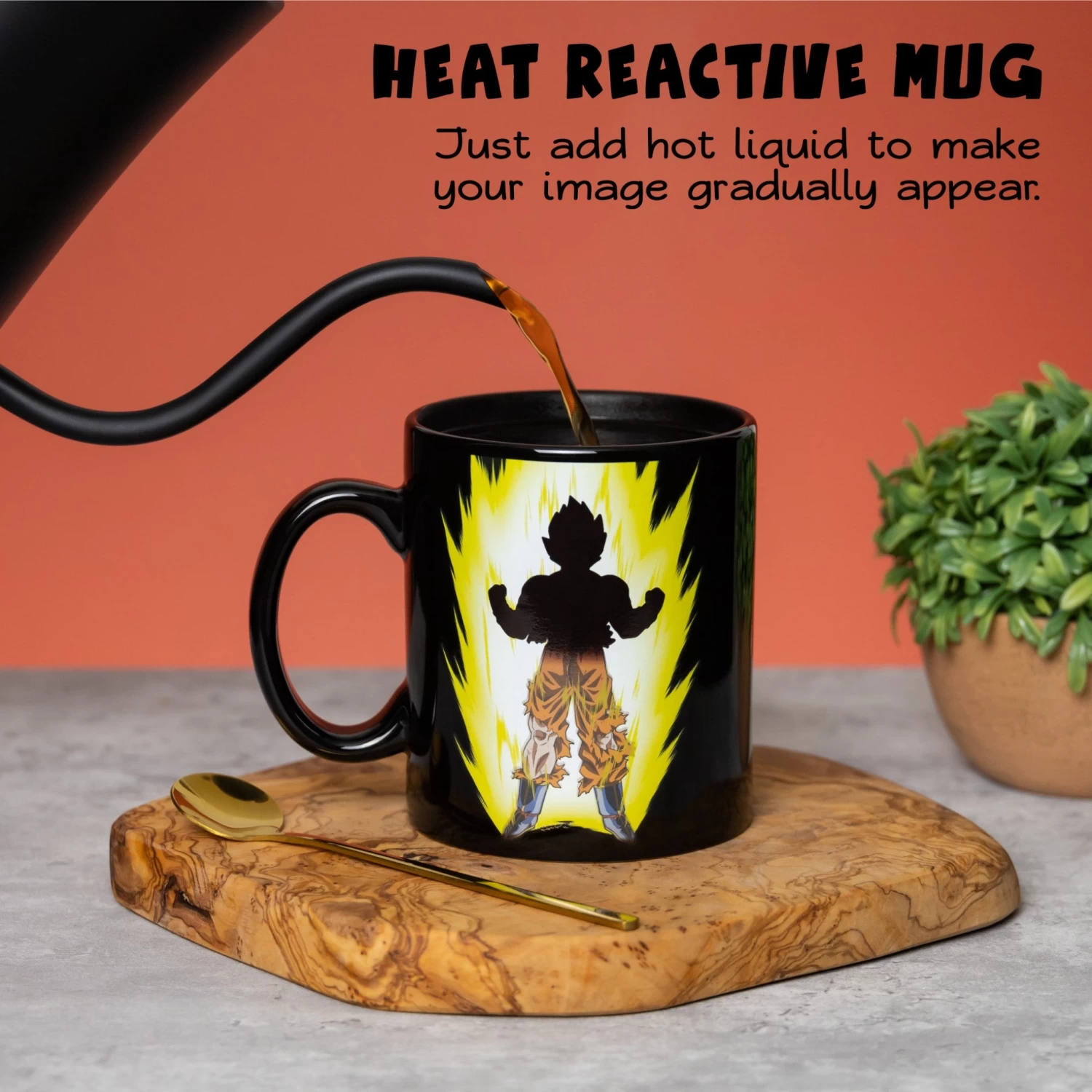 HEAT REACTIVE MUG

Just add hot liquid to make your image gradually appear.